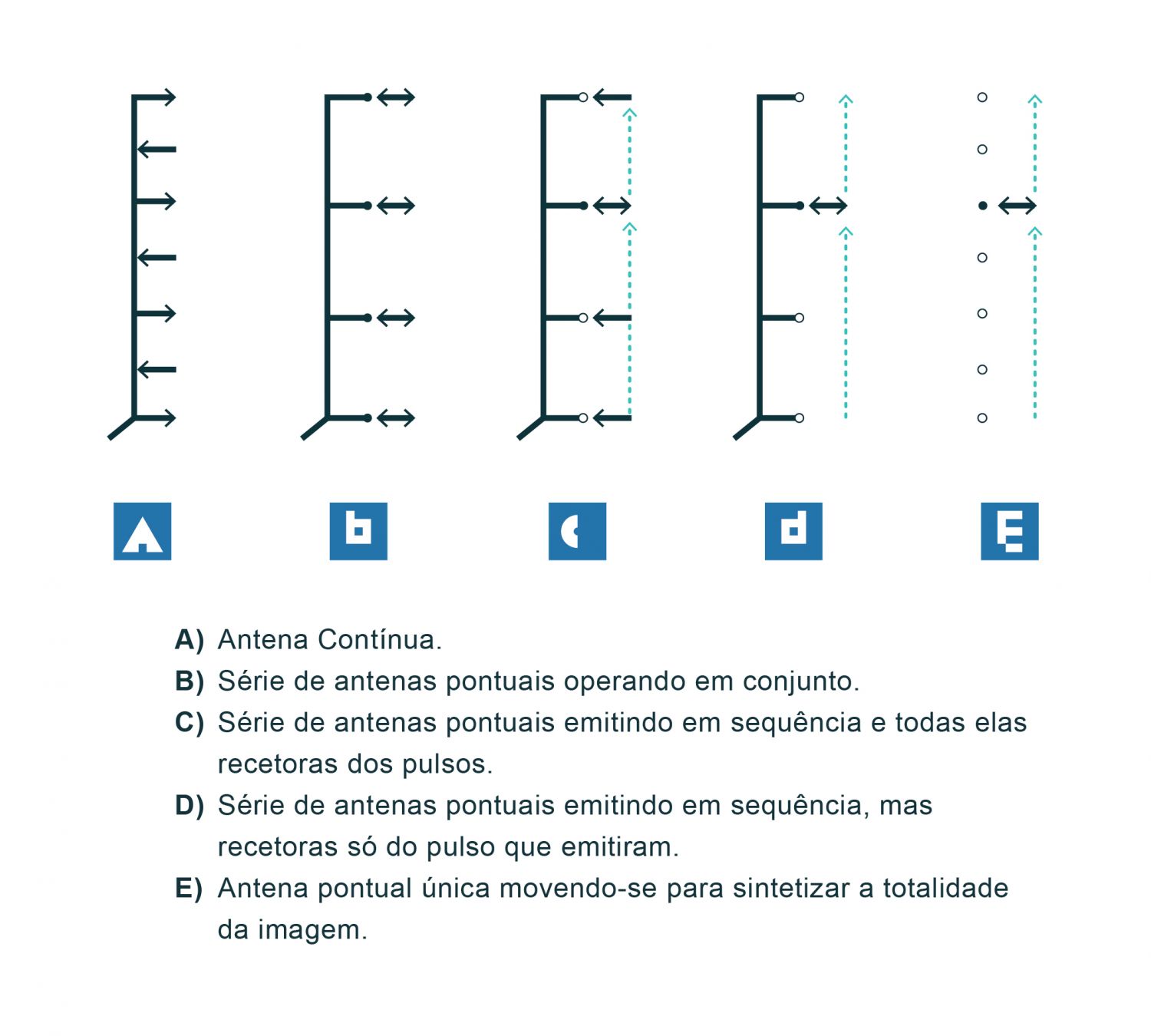 A

b

c

d

E

A) Antena Contínua.

B) Série de antenas pontuais operando em conjunto.

C) Série de antenas pontuais emitindo em sequência e todas elas recetoras dos pulsos.

D) Série de antenas pontuais emitindo em sequência, mas recetoras só do pulso que emitiram.

E) Antena pontual única movendo-se para sintetizar a totalidade da imagem.